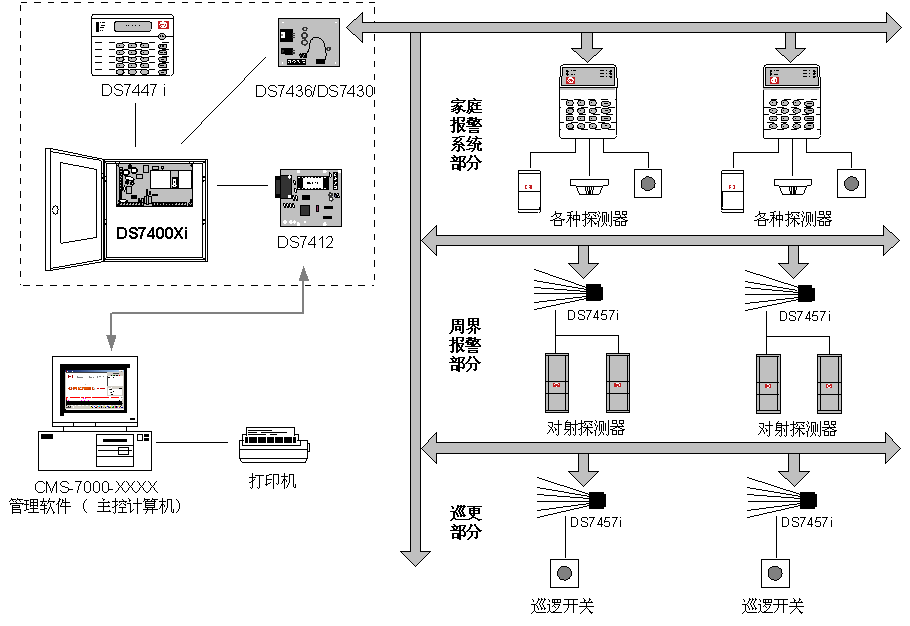 DS7447 i

DS7436/DS7430

DS7400Xi

DS7412

CMS-7000-XXXX
管理软件（ 主控计算机）

打印机

家庭报警系统部分

各种探测器

各种探测器

周界报警部分

DS7457i

DS7457i

对射探测器

对射探测器

巡更部分

DS7457i

DS7457i

巡逻开关

巡逻开关