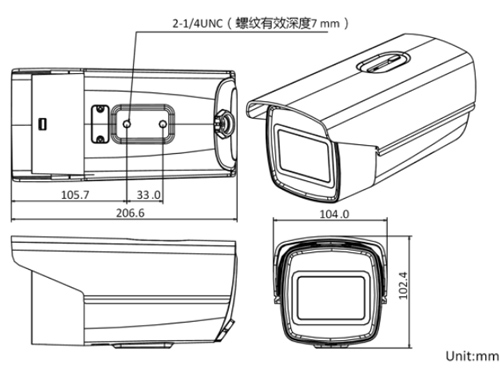 2-1/4UNC（螺纹有效深度7 mm）

105.7

33.0

206.6

104.0

102.4

Unit:mm